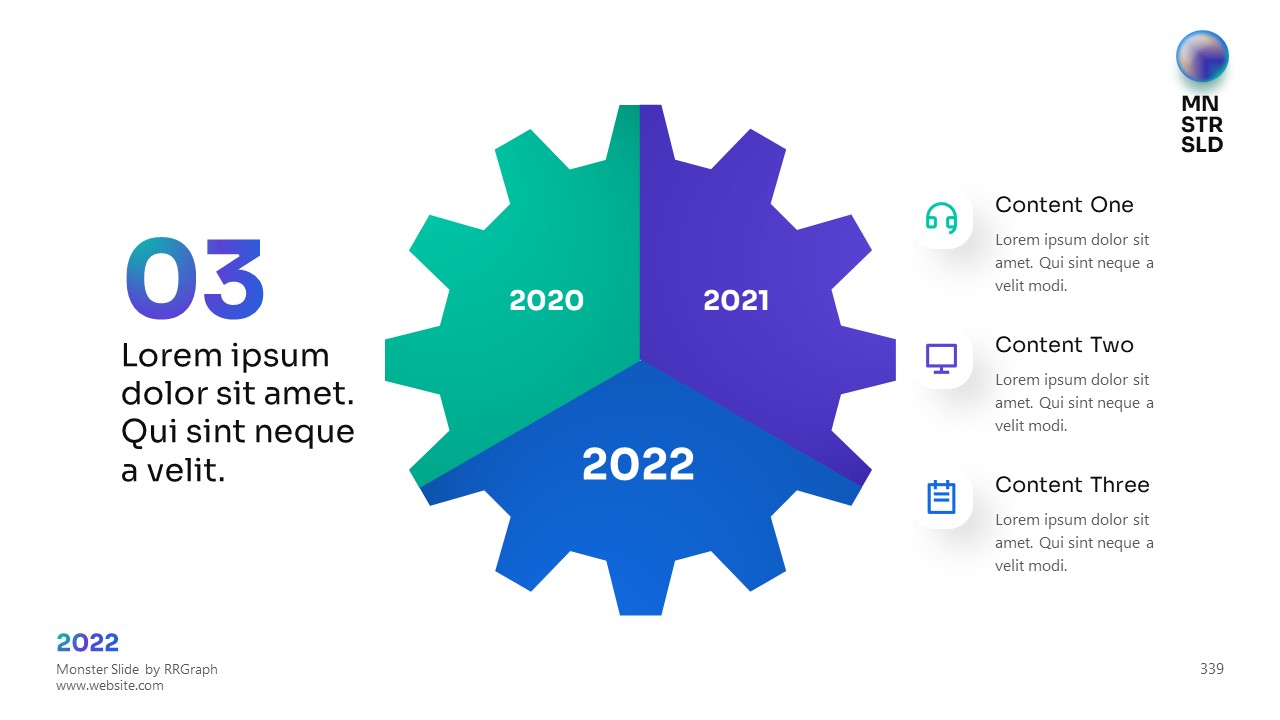 MN
STR
SLD

03

Lorem ipsum dolor sit amet. Qui sint neque a velit.

2020

2021

2022

Content One

Lorem ipsum dolor sit amet. Qui sint neque a velit modi.

Content Two

Lorem ipsum dolor sit amet. Qui sint neque a velit modi.

Content Three

Lorem ipsum dolor sit amet. Qui sint neque a velit modi.

2022

Monster Slide by RRGraph
www.website.com

339